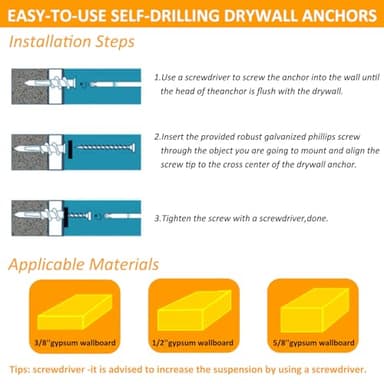 EASY-TO-USE SELF-DRILLING DRYWALL ANCHORS

Installation Steps

1.Use a screwdriver to screw the anchor into the wall until the head of theanchor is flush with the drywall.

2.Insert the provided robust galvanized phillips screw through the object you are going to mount and align the screw tip to the cross center of the drywall anchor.

3.Tighten the screw with a screwdriver,done.

Applicable Materials

3/8''gypsum wallboard

1/2''gypsum wallboard

5/8''gypsum wallboard

Tips: screwdriver -it is advised to increase the suspension by using a screwdriver.