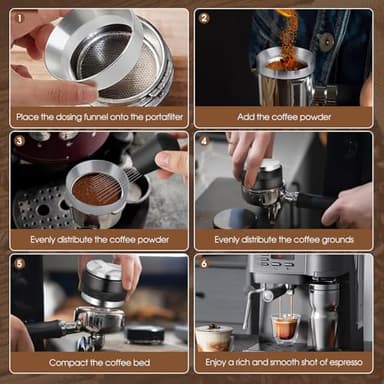 1
Place the dosing funnel onto the portafilter

2
Add the coffee powder

3
Evenly distribute the coffee powder

4
Evenly distribute the coffee grounds

5
Compact the coffee bed

6
Enjoy a rich and smooth shot of espresso