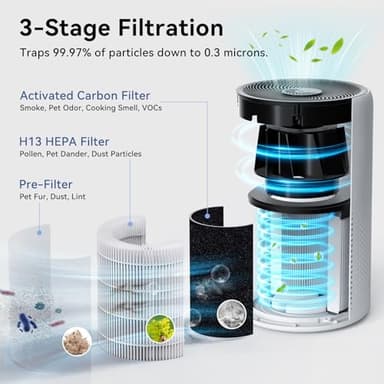 3-Stage Filtration

Traps 99.97% of particles down to 0.3 microns.

Activated Carbon Filter
Smoke, Pet Odor, Cooking Smell, VOCs

H13 HEPA Filter
Pollen, Pet Dander, Dust Particles

Pre-Filter
Pet Fur, Dust, Lint