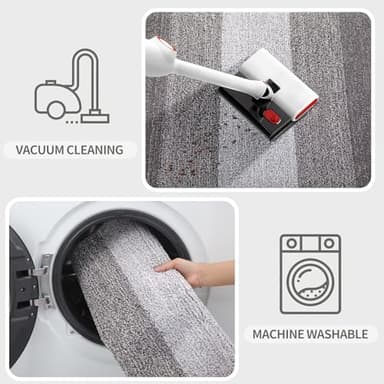 VACUUM CLEANING

MACHINE WASHABLE