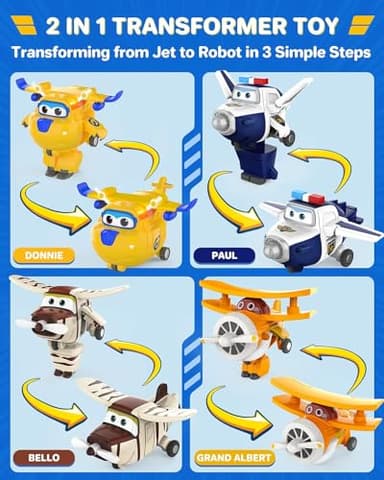 2 IN 1 TRANSFORMER TOY

Transforming from Jet to Robot in 3 Simple Steps

DONNIE

PAUL

BELLO

GRAND ALBERT