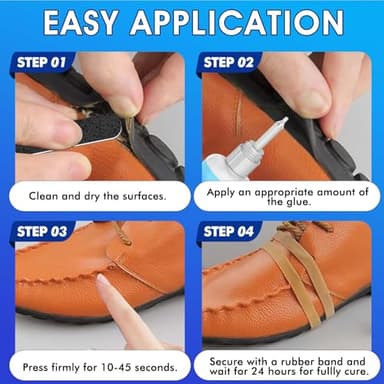 EASY APPLICATION

STEP 01

Clean and dry the surfaces.

STEP 02

Apply an appropriate amount of the glue.

STEP 03

Press firmly for 10-45 seconds.

STEP 04

Secure with a rubber band and wait for 24 hours for fullly cure.