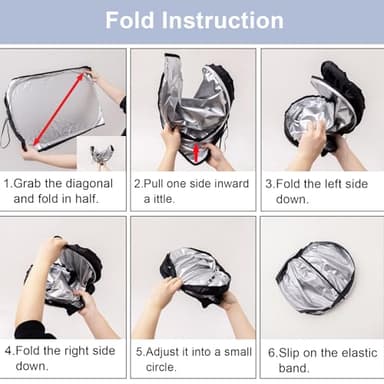 Fold Instruction

1.Grab the diagonal and fold in half.

2.Pull one side inward a ittle.

3.Fold the left side down.

4.Fold the right side down.

5.Adjust it into a small circle.

6.Slip on the elastic band.