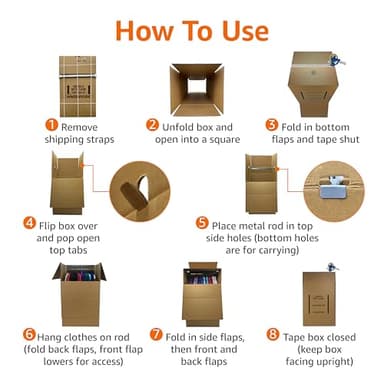 How To Use

1 Remove shipping straps

2 Unfold box and open into a square

3 Fold in bottom flaps and tape shut

4 Flip box over and pop open top tabs

5 Place metal rod in top side holes (bottom holes are for carrying)

6 Hang clothes on rod (fold back flaps, front flap lowers for access)

7 Fold in side flaps, then front and back flaps

8 Tape box closed (keep box facing upright)