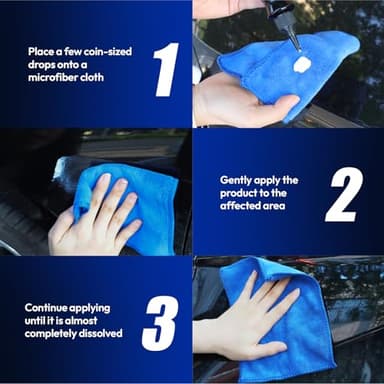 Place a few coin-sized drops onto a microfiber cloth

1

Gently apply the product to the affected area

2

Continue applying until it is almost completely dissolved

3