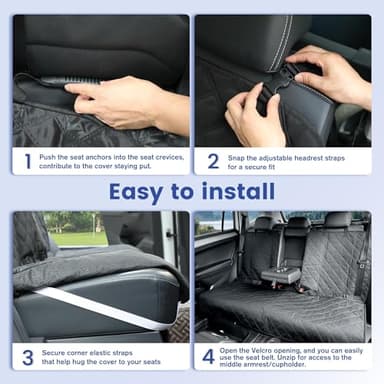 1 Push the seat anchors into the seat crevices, contribute to the cover staying put.

2 Snap the adjustable headrest straps for a secure fit

Easy to install

3 Secure corner elastic straps that help hug the cover to your seats

4 Open the Velcro opening, and you can easily use the seat belt. Unzip for access to the middle armrest/cupholder.