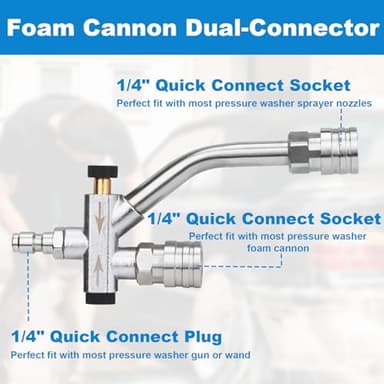 Foam Cannon Dual-Connector

1/4" Quick Connect Socket
Perfect fit with most pressure washer sprayer nozzles

1/4" Quick Connect Socket
Perfect fit with most pressure washer foam cannon

1/4" Quick Connect Plug
Perfect fit with most pressure washer gun or wand