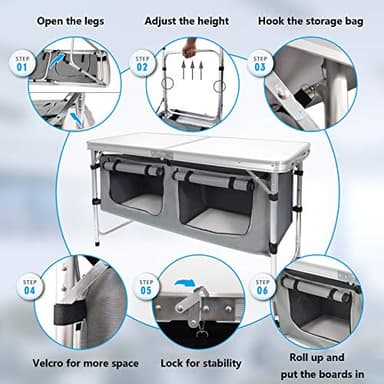 Open the legs

Adjust the height

Hook the storage bag

STEP 01

STEP 02

STEP 03

STEP 04

STEP 05

STEP 06

Velcro for more space

Lock for stability

Roll up and put the boards in