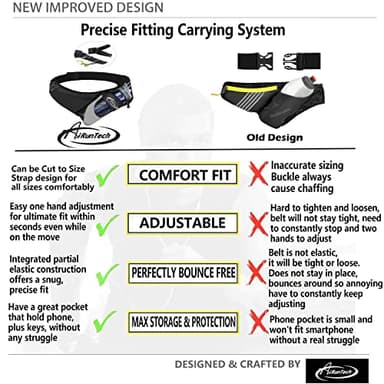 NEW IMPROVED DESIGN

Precise Fitting Carrying System

AiRunTech

Old Design

Can be Cut to Size Strap design for all sizes comfortably

COMFORT FIT

Inaccurate sizing Buckle always cause chaffing

Easy one hand adjustment for ultimate fit within seconds even while on the move

ADJUSTABLE

Hard to tighten and loosen, belt will not stay tight, need to constantly stop and two hands to adjust

Integrated partial elastic construction offers a snug, precise fit

PERFECTLY BOUNCE FREE

Belt is not elastic, it will be tight or loose. Does not stay in place, bounces around so annoying have to constantly keep adjusting

Have a great pocket that hold phone, plus keys, without any struggle

MAX STORAGE & PROTECTION

Phone pocket is small and won't fit smartphone without a real struggle

DESIGNED & CRAFTED BY

AiRunTech