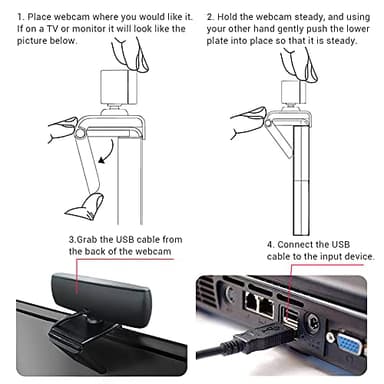 1. Place webcam where you would like it. If on a TV or monitor it will look like the picture below.

2. Hold the webcam steady, and using your other hand gently push the lower plate into place so that it is steady.

3.Grab the USB cable from the back of the webcam

4. Connect the USB cable to the input device.