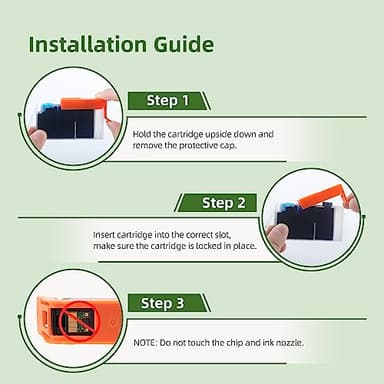 Installation Guide

Step 1

Hold the cartridge upside down and remove the protective cap.

Step 2

Insert cartridge into the correct slot, make sure the cartridge is locked in place.

Step 3

NOTE: Do not touch the chip and ink nozzle.