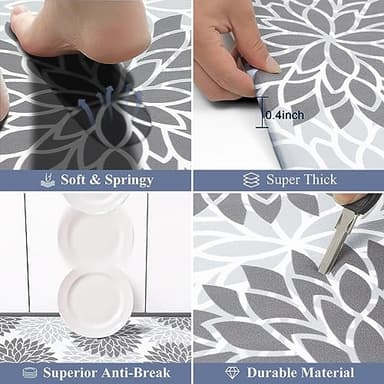 Soft & Springy

0.4inch

Super Thick

Superior Anti-Break

Durable Material