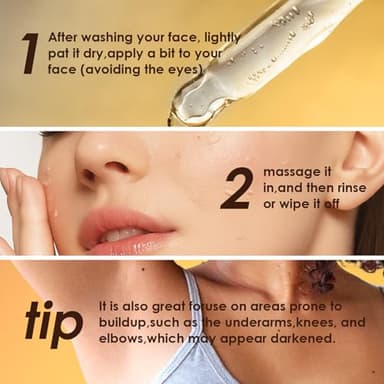 1 After washing your face, lightly pat it dry,apply a bit to your face (avoiding the eyes)

2 massage it in,and then rinse or wipe it off

tip It is also great foruse on areas prone to buildup,such as the underarms,knees, and elbows,which may appear darkened.