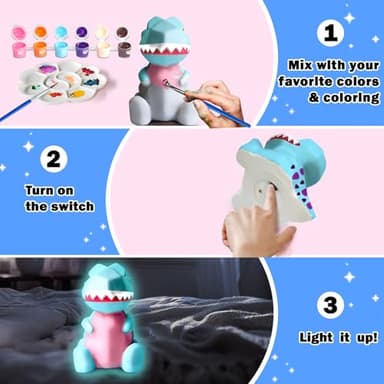 1

Mix with your favorite colors & coloring

2

Turn on the switch

3

Light it up!