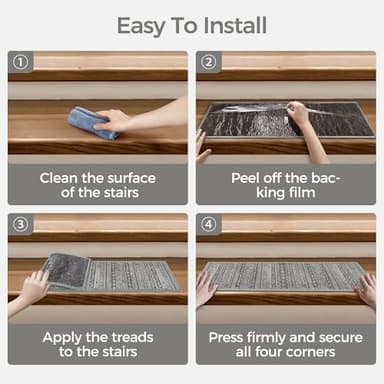 Easy To Install

①

Clean the surface of the stairs

②

Peel off the backing film

③

Apply the treads to the stairs

④

Press firmly and secure all four corners