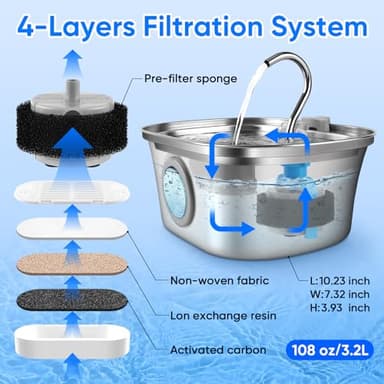 4-Layers Filtration System

Pre-filter sponge

Non-woven fabric

Lon exchange resin

Activated carbon

L:10.23 inch
W:7.32 inch
H:3.93 inch

108 oz/3.2L