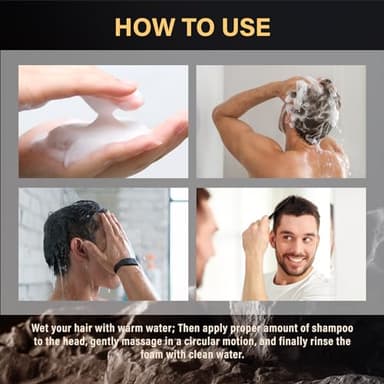 HOW TO USE

Wet your hair with warm water; Then apply proper amount of shampoo to the head, gently massage in a circular motion, and finally rinse the foam with clean water.