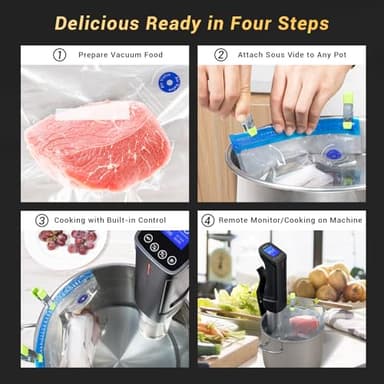 Delicious Ready in Four Steps

① Prepare Vacuum Food

② Attach Sous Vide to Any Pot

③ Cooking with Built-in Control

④ Remote Monitor/Cooking on Machine