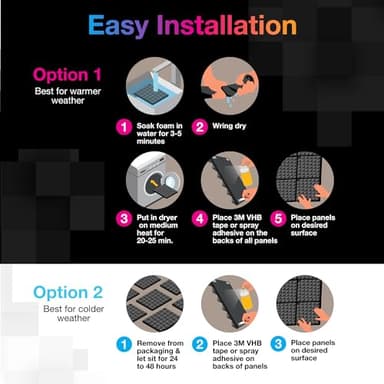 Easy Installation

Option 1
Best for warmer weather

1 Soak foam in water for 3-5 minutes

2 Wring dry

3 Put in dryer on medium heat for 20-25 min.

4 Place 3M VHB tape or spray adhesive on the backs of all panels

5 Place panels on desired surface

Option 2
Best for colder weather

1 Remove from packaging & let sit for 24 to 48 hours

2 Place 3M VHB tape or spray adhesive on backs of panels

3 Place panels on desired surface