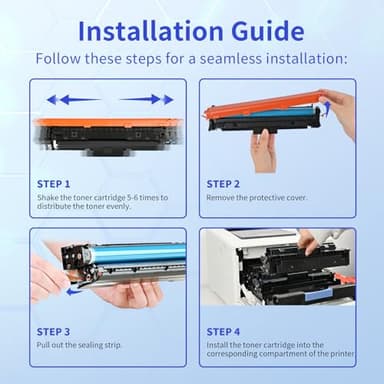 Installation Guide

Follow these steps for a seamless installation:

STEP 1

Shake the toner cartridge 5-6 times to distribute the toner evenly.

STEP 2

Remove the protective cover.

STEP 3

Pull out the sealing strip.

STEP 4

Install the toner cartridge into the corresponding compartment of the printer