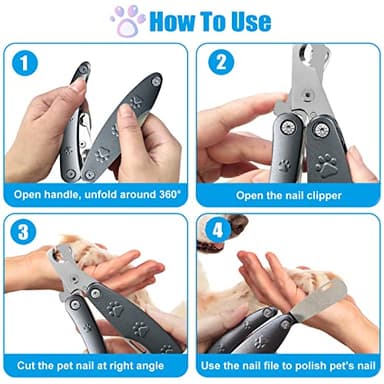 How To Use

1

Open handle, unfold around 360°

2

Open the nail clipper

3

Cut the pet nail at right angle

4

Use the nail file to polish pet's nail