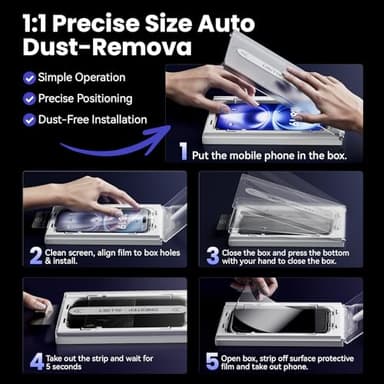 1:1 Precise Size Auto Dust-Remova

Simple Operation

Precise Positioning

Dust-Free Installation

1 Put the mobile phone in the box.

2 Clean screen, align film to box holes & install.

3 Close the box and press the bottom with your hand to close the box.

4 Take out the strip and wait for 5 seconds

5 Open box, strip off surface protective film and take out phone.