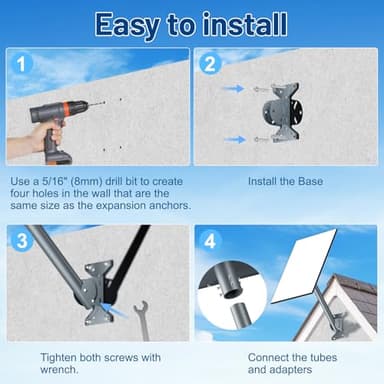 Easy to install

1

Use a 5/16" (8mm) drill bit to create four holes in the wall that are the same size as the expansion anchors.

2

Install the Base

3

Tighten both screws with wrench.

4

Connect the tubes and adapters