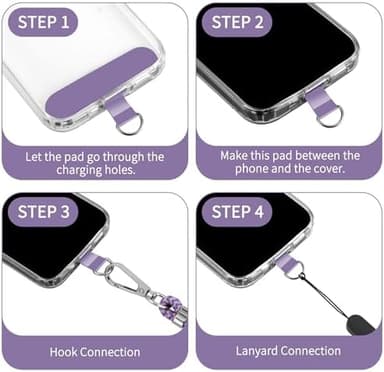 STEP 1

Let the pad go through the charging holes.

STEP 2

Make this pad between the phone and the cover.

STEP 3

Hook Connection

STEP 4

Lanyard Connection