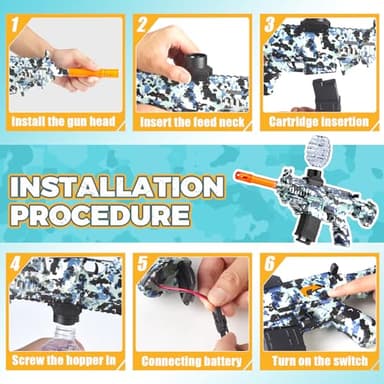 1
Install the gun head

2
Insert the feed neck

3
Cartridge insertion

INSTALLATION PROCEDURE

4
Screw the hopper in

5
Connecting battery

6
Turn on the switch