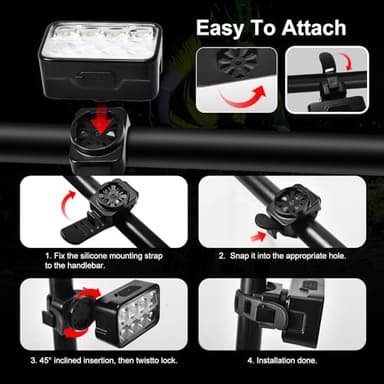 Easy To Attach

1. Fix the silicone mounting strap to the handlebar.

2. Snap it into the appropriate hole.

3. 45° inclined insertion, then twistto lock.

4. Installation done.