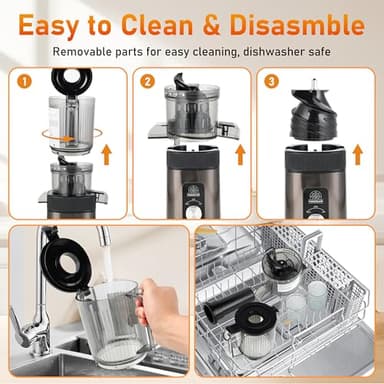 Easy to Clean & Disasmble

Removable parts for easy cleaning, dishwasher safe

1

2

3