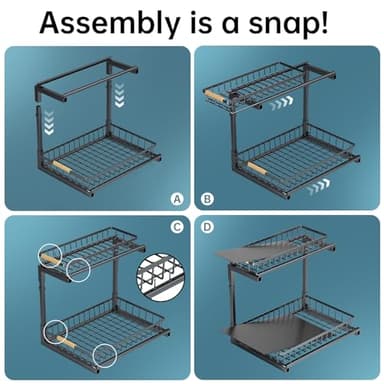 Assembly is a snap!

A

B

C

D