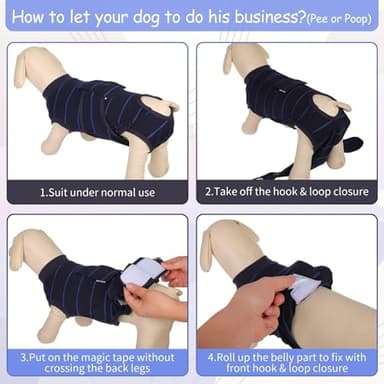 How to let your dog to do his business?(Pee or Poop)

1.Suit under normal use

2.Take off the hook & loop closure

3.Put on the magic tape without crossing the back legs

4.Roll up the belly part to fix with front hook & loop closure