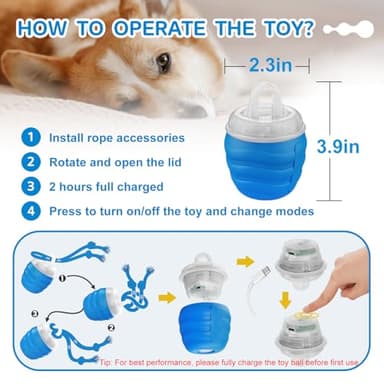 HOW TO OPERATE THE TOY?

2.3in

3.9in

1 Install rope accessories

2 Rotate and open the lid

3 2 hours full charged

4 Press to turn on/off the toy and change modes

1

2

2

Tip: For best performance, please fully charge the toy ball before first use