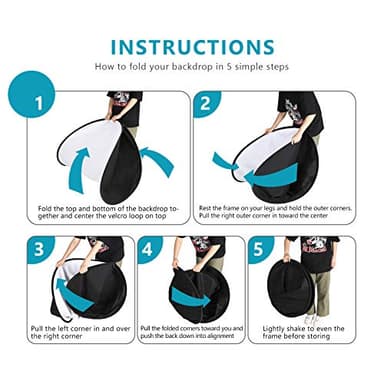 INSTRUCTIONS

How to fold your backdrop in 5 simple steps

1

Fold the top and bottom of the backdrop together and center the velcro loop on top

2

Rest the frame on your legs and hold the outer corners. Pull the right outer corner in toward the center

3

Pull the left corner in and over the right corner

4

Pull the folded corners toward you and push the back down into alignment

5

Lightly shake to even the frame before storing