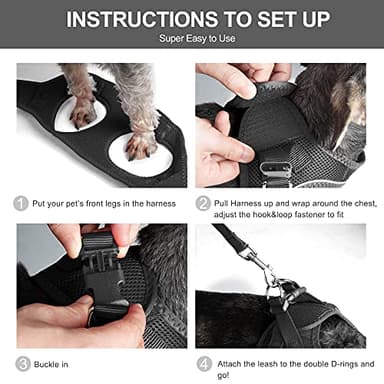 INSTRUCTIONS TO SET UP
Super Easy to Use

1 Put your pet's front legs in the harness

2 Pull Harness up and wrap around the chest, adjust the hook&loop fastener to fit

3 Buckle in

4 Attach the leash to the double D-rings and go!