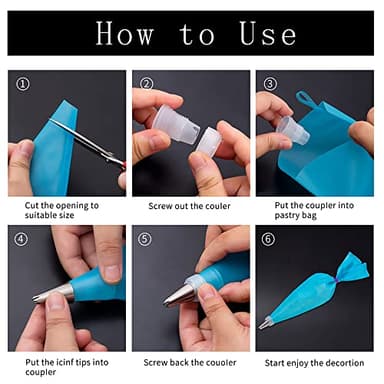 How to Use

①

Cut the opening to suitable size

②

Screw out the couler

③

Put the coupler into pastry bag

④

Put the icinf tips into coupler

⑤

Screw back the couoler

⑥

Start enjoy the decortion