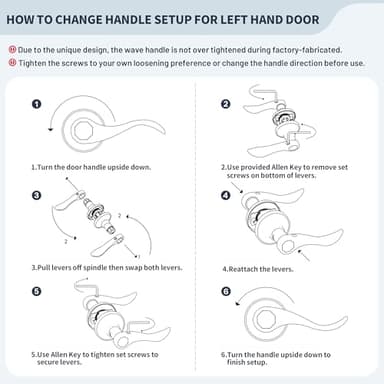 HOW TO CHANGE HANDLE SETUP FOR LEFT HAND DOOR

Due to the unique design, the wave handle is not over tightened during factory-fabricated.
Tighten the screws to your own loosening preference or change the handle direction before use.

1

1.Turn the door handle upside down.

2

2.Use provided Allen Key to remove set screws on bottom of levers.

3

2

2

1

3.Pull levers off spindle then swap both levers.

4

4.Reattach the levers.

5

5.Use Allen Key to tighten set screws to secure levers.

6

6.Turn the handle upside down to finish setup.