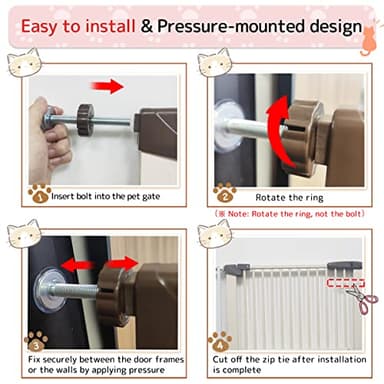 Easy to install & Pressure-mounted design

1 Insert bolt into the pet gate

2 Rotate the ring

(※ Note: Rotate the ring, not the bolt)

3 Fix securely between the door frames or the walls by applying pressure

4 Cut off the zip tie after installation is complete