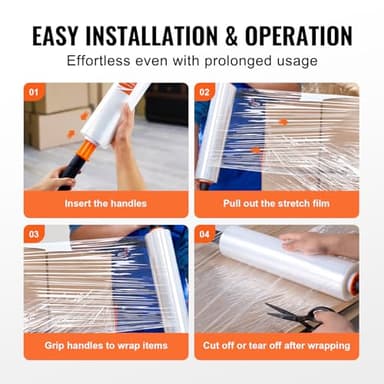 EASY INSTALLATION & OPERATION

Effortless even with prolonged usage

01

Insert the handles

02

Pull out the stretch film

03

Grip handles to wrap items

04

Cut off or tear off after wrapping