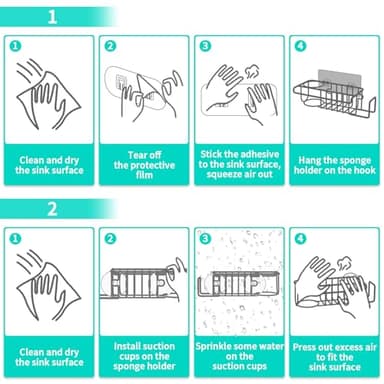 1

1
Clean and dry the sink surface

2
Tear off the protective film

3
Stick the adhesive to the sink surface, squeeze air out

4
Hang the sponge holder on the hook

2

1
Clean and dry the sink surface

2
Install suction cups on the sponge holder

3
Sprinkle some water on the suction cups

4
Press out excess air to fit the sink surface