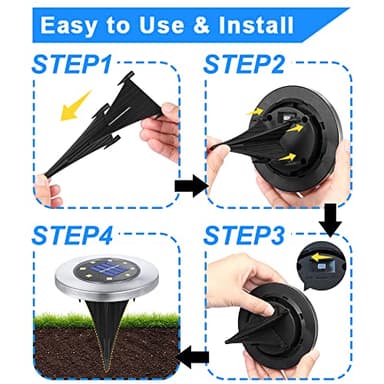 Easy to Use & Install

STEP1

STEP2

STEP4

STEP3