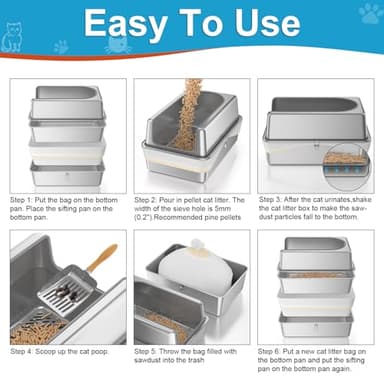 Easy To Use

Step 1: Put the bag on the bottom pan. Place the sifting pan on the bottom pan.

Step 2: Pour in pellet cat litter. The width of the sieve hole is 5mm (0.2").Recommended pine pellets

Step 3: After the cat urinates,shake the cat litter box to make the sawdust particles fall to the bottom.

Step 4: Scoop up the cat poop.

Step 5: Throw the bag filled with sawdust into the trash

Step 6: Put a new cat litter bag on the bottom pan and put the sifting pan on the bottom pan again.