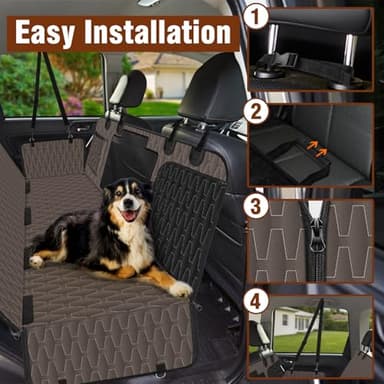 Easy Installation

1

2

3

4