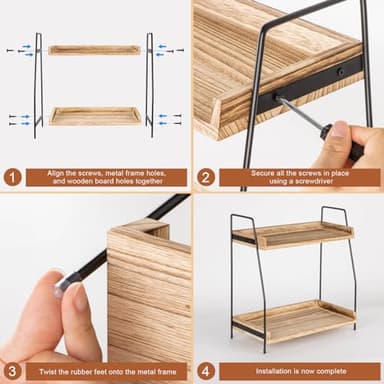 1
Align the screws, metal frame holes, and wooden board holes together

2
Secure all the screws in place using a screwdriver

3
Twist the rubber feet onto the metal frame

4
Installation is now complete