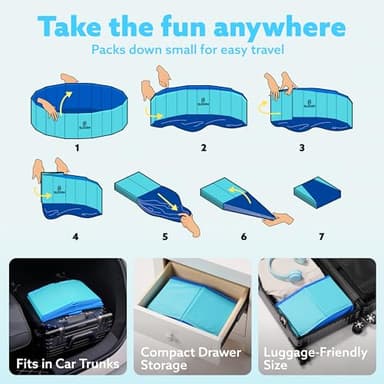 Take the fun anywhere

Packs down small for easy travel

1

2

3

4

5

6

7

Fits in Car Trunks

Compact Drawer Storage

Luggage-Friendly Size