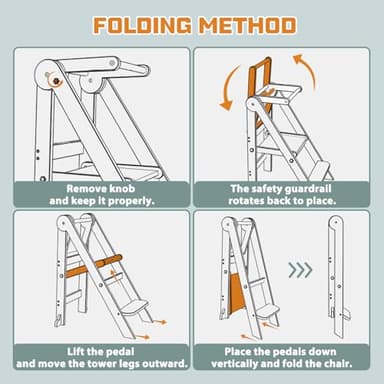 FOLDING METHOD

Remove knob and keep it properly.

The safety guardrail rotates back to place.

Lift the pedal and move the tower legs outward.

Place the pedals down vertically and fold the chair.