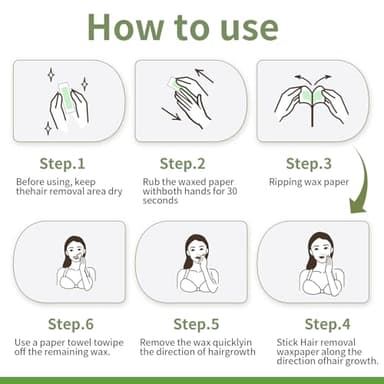 How to use

Step.1
Before using, keep thehair removal area dry

Step.2
Rub the waxed paper withboth hands for 30 seconds

Step.3
Ripping wax paper

Step.6
Use a paper towel towipe off the remaining wax.

Step.5
Remove the wax quicklyin the direction of hairgrowth

Step.4
Stick Hair removal waxpaper along the direction ofhair growth.