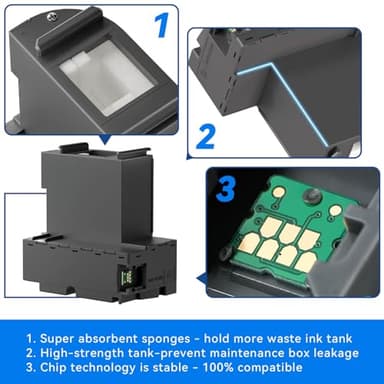 1

2

3

1. Super absorbent sponges - hold more waste ink tank
2. High-strength tank-prevent maintenance box leakage
3. Chip technology is stable - 100% compatible