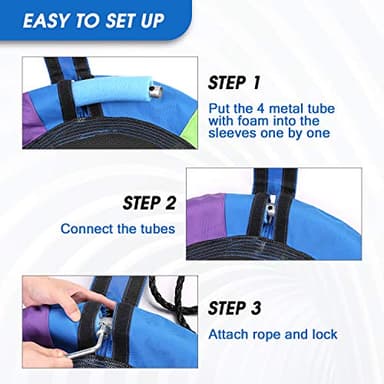 EASY TO SET UP

STEP 1

Put the 4 metal tube with foam into the sleeves one by one

STEP 2

Connect the tubes

STEP 3

Attach rope and lock